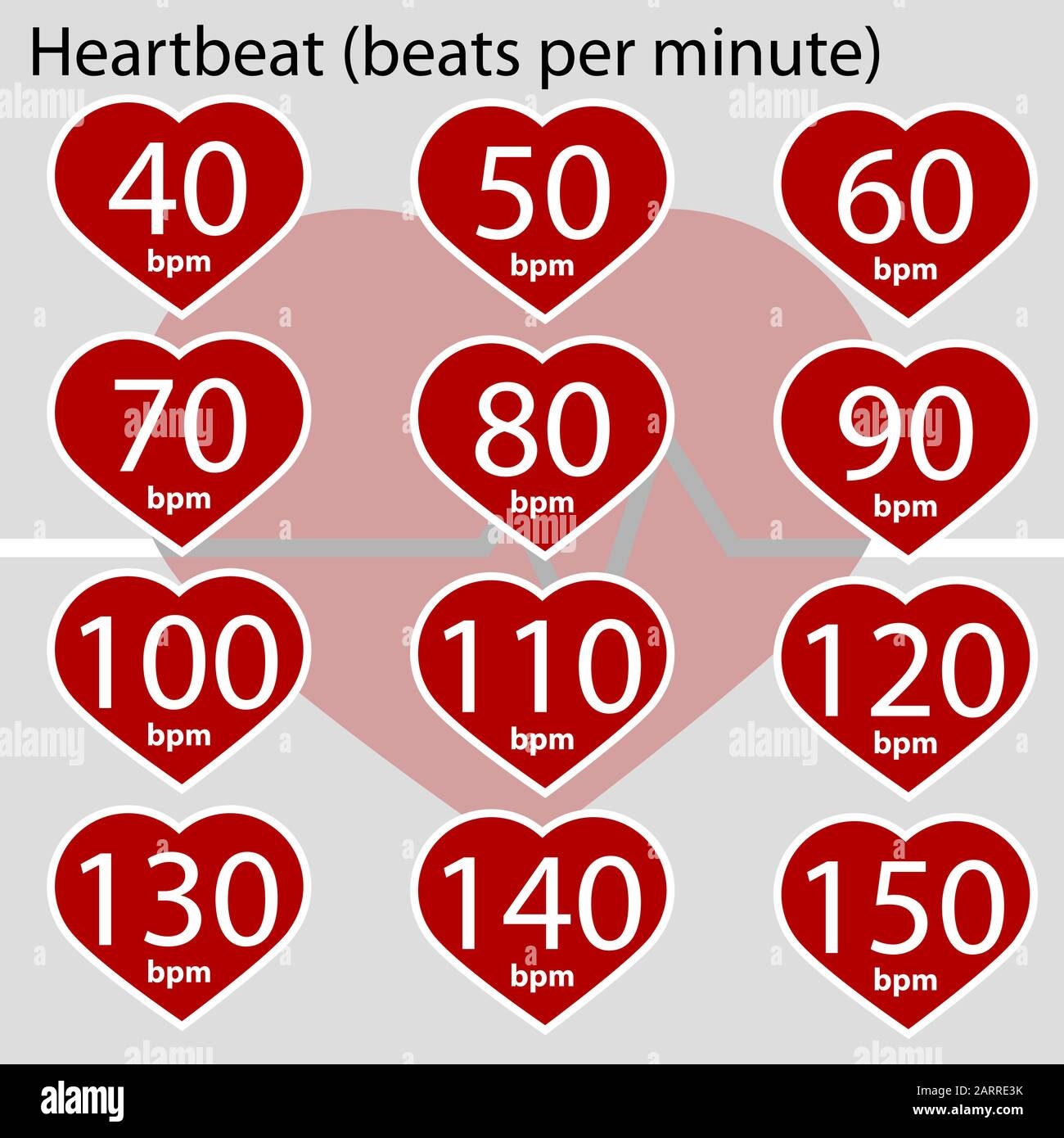 Heartbeat (beats per minute)

40
bpm

50
bpm

60
bpm

70
bpm

80
bpm

90
bpm

100
bpm

110
bpm

120
bpm

130
bpm

140
bpm

150
bpm

alamy

Image ID: 2ARRE3K
www.alamy.com